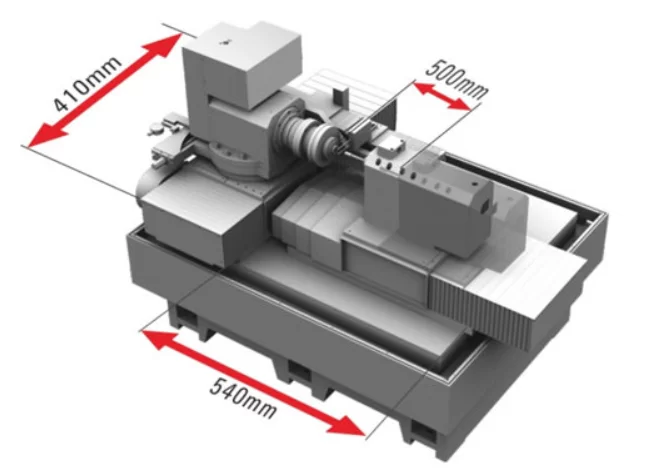 410mm

500mm

540mm