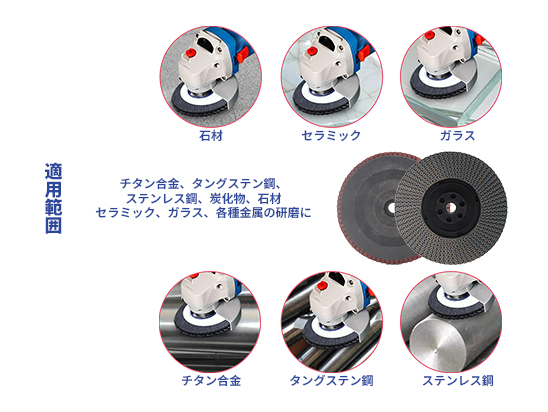 石材

セラミック

ガラス

適用範囲

チタン合金、タングステン鋼、ステンレス鋼、炭化物、石材セラミック、ガラス、各種金属の研磨に

チタン合金

タングステン鋼

ステンレス鋼